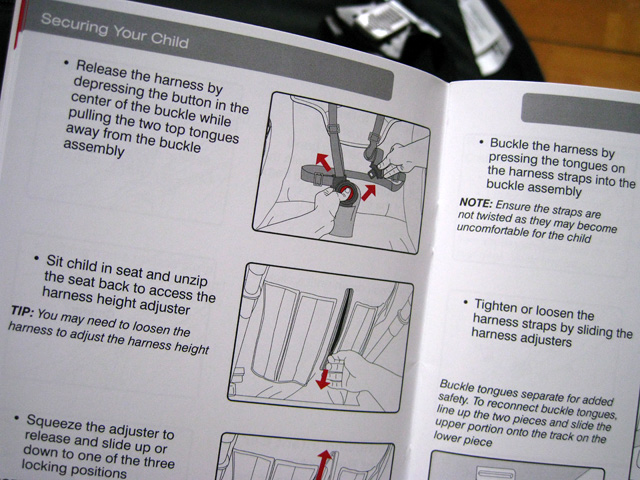 Securing Your Child

• Release the harness by depressing the button in the center of the buckle while pulling the two top tongues away from the buckle assembly

• Sit child in seat and unzip the seat back to access the harness height adjuster

TIP: You may need to loosen the harness to adjust the harness height

• Squeeze the adjuster to release and slide up or down to one of the three locking positions

• Buckle the harness by pressing the tongues on the harness straps into the buckle assembly

NOTE: Ensure the straps are not twisted as they may become uncomfortable for the child

• Tighten or loosen the harness straps by sliding the harness adjusters

Buckle tongues separate for added safety. To reconnect buckle tongues, line up the two pieces and slide the upper portion onto the track on the lower piece